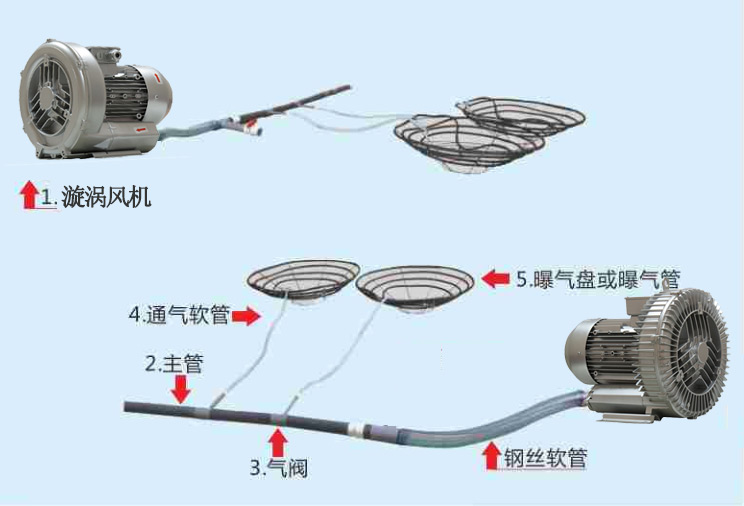 1. 漩涡风机

5.曝气盘或曝气管

4.通气软管

2.主管

3.气阀

钢丝软管